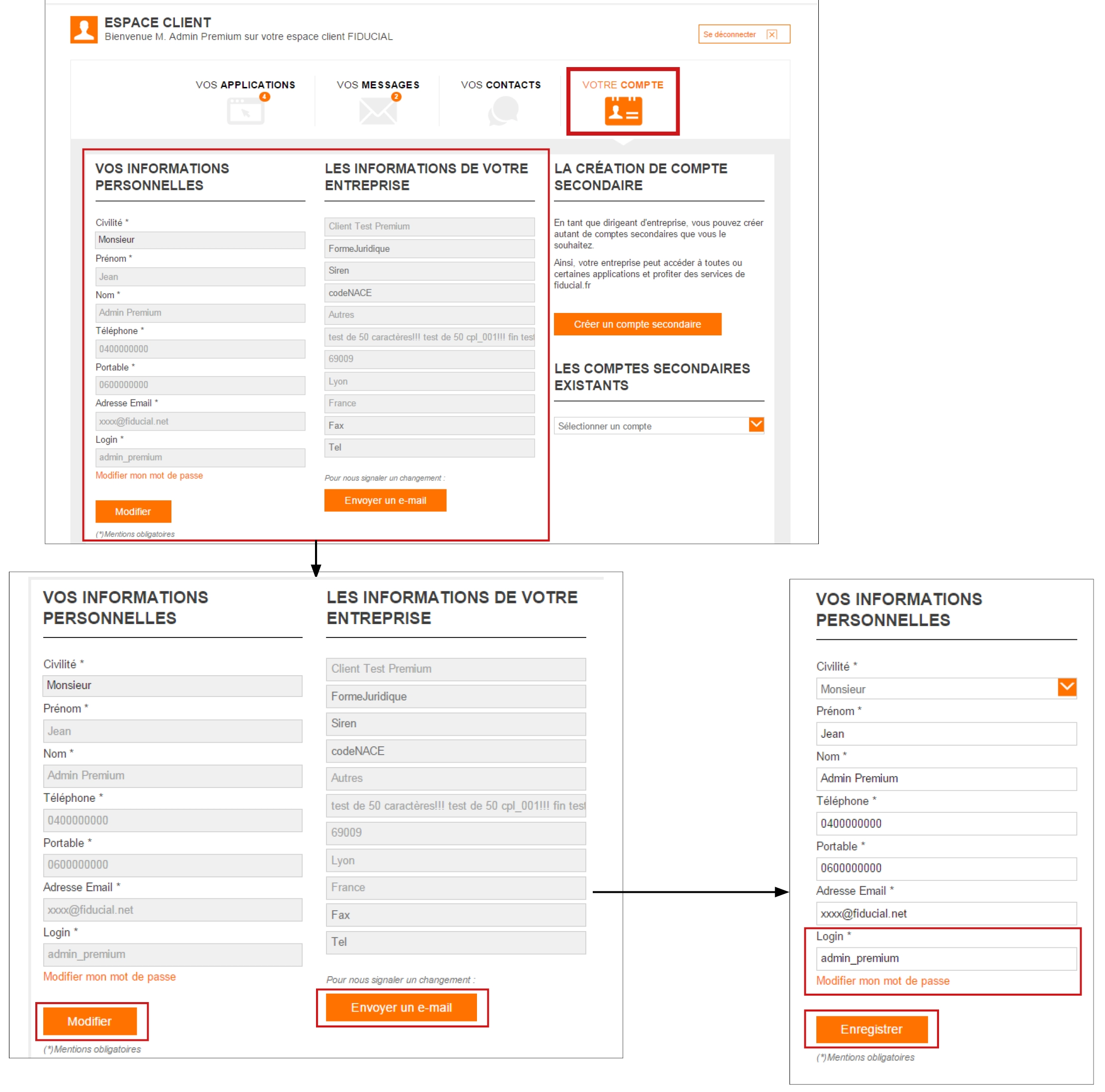 ESPACE CLIENT
Bienvenue M. Admin Premium sur votre espace client FIDUCIAL

Se déconnecter

VOS APPLICATIONS 4
VOS MESSAGES 2
VOS CONTACTS
VOTRE COMPTE

VOS INFORMATIONS PERSONNELLES

Civilité *
Monsieur
Prénom *
Jean
Nom *
Admin Premium
Téléphone *
0400000000
Portable *
0600000000
Adresse Email *
xxxx@fiducial.net
Login *
admin_premium
Modifier mon mot de passe

Modifier

(*)Mentions obligatoires

LES INFORMATIONS DE VOTRE ENTREPRISE

Client Test Premium
FormeJuridique
Siren
codeNACE
Autres
test de 50 caractères!!! test de 50 cpl_001!!! fin test
69009
Lyon
France
Fax
Tel

Pour nous signaler un changement :

Envoyer un e-mail

LA CRÉATION DE COMPTE SECONDAIRE

En tant que dirigeant d'entreprise, vous pouvez créer autant de comptes secondaires que vous le souhaitez.

Ainsi, votre entreprise peut accéder à toutes ou certaines applications et profiter des services de fiducial.fr

Créer un compte secondaire

LES COMPTES SECONDAIRES EXISTANTS

Sélectionner un compte

VOS INFORMATIONS PERSONNELLES

Civilité *
Monsieur
Prénom *
Jean
Nom *
Admin Premium
Téléphone *
0400000000
Portable *
0600000000
Adresse Email *
xxxx@fiducial.net
Login *
admin_premium
Modifier mon mot de passe

Modifier

(*)Mentions obligatoires

LES INFORMATIONS DE VOTRE ENTREPRISE

Client Test Premium
FormeJuridique
Siren
codeNACE
Autres
test de 50 caractères!!! test de 50 cpl_001!!! fin test
69009
Lyon
France
Fax
Tel

Pour nous signaler un changement :

Envoyer un e-mail

VOS INFORMATIONS PERSONNELLES

Civilité *
Monsieur
Prénom *
Jean
Nom *
Admin Premium
Téléphone *
0400000000
Portable *
0600000000
Adresse Email *
xxxx@fiducial.net
Login *
admin_premium
Modifier mon mot de passe

Enregistrer

(*)Mentions obligatoires